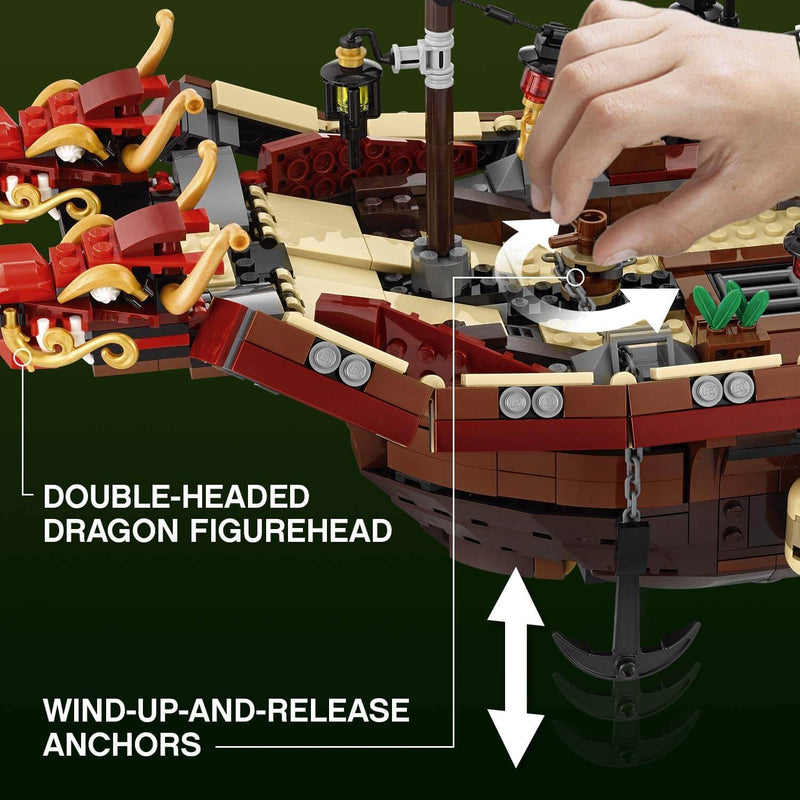 DOUBLE-HEADED DRAGON FIGUREHEAD

WIND-UP-AND-RELEASE ANCHORS